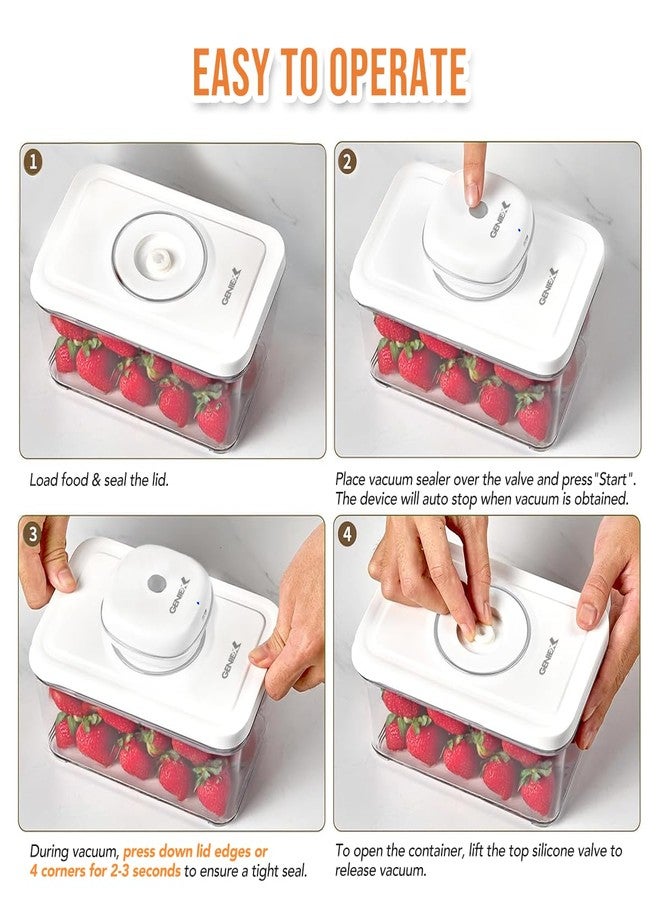 EASY TO OPERATE

1

GENEX

Load food & seal the lid.

2

GENEX

GENEX

Place vacuum sealer over the valve and press "Start". The device will auto stop when vacuum is obtained.

3

GENEX

GENEX

During vacuum, press down lid edges or 4 corners for 2-3 seconds to ensure a tight seal.

4

GENEX

To open the container, lift the top silicone valve to release vacuum.